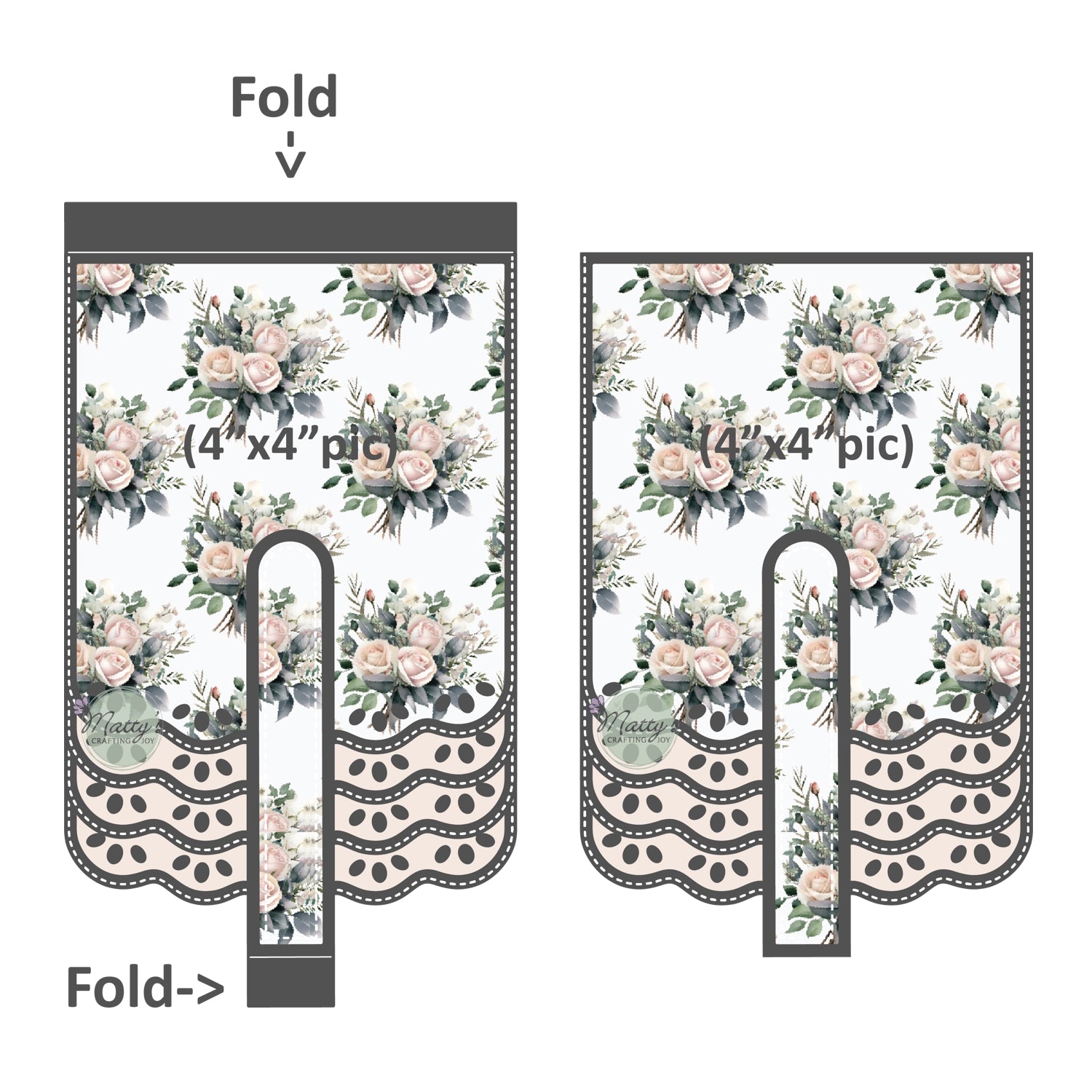 Fold

(4”x4”pic)

Matty's CRAFTING JOY

Fold->

(4”x4”pic)

Matty's CRAFTING JOY